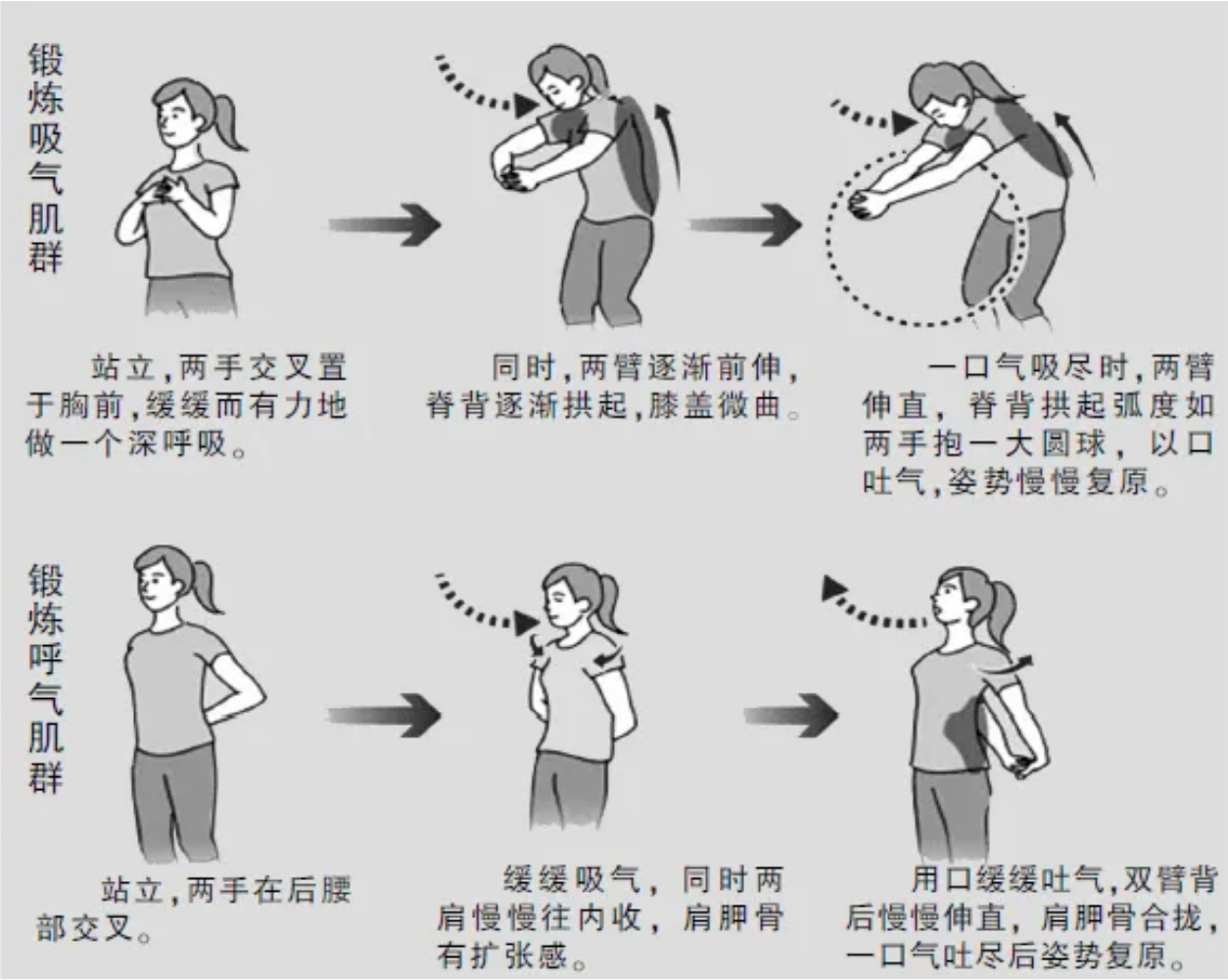 锻炼吸气肌群

站立，两手交叉置于胸前，缓缓而有力地做一个深呼吸。

同时，两臂逐渐前伸，脊背逐渐拱起，膝盖微曲。

一口气吸尽时，两臂伸直，脊背拱起弧度如两手抱一大圆球，以口吐气，姿势慢慢复原。

锻炼呼气肌群

站立，两手在后腰部交叉。

缓缓吸气，同时两肩慢慢往内收，肩胛骨有扩张感。

用口缓缓吐气，双臂背后慢慢伸直，肩胛骨合拢，一口气吐尽后姿势复原。